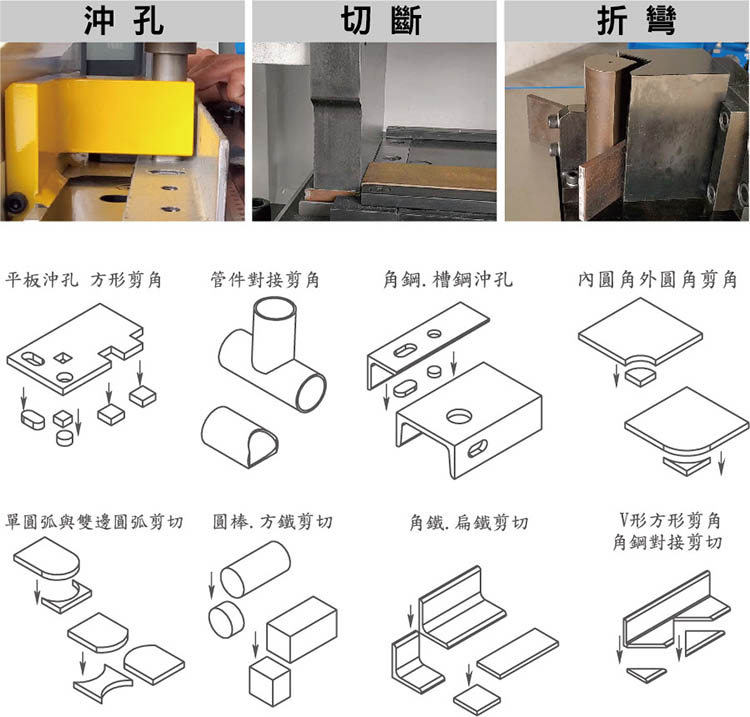 沖孔

切斷

折彎

平板沖孔 方形剪角

管件對接剪角

角鋼.槽鋼沖孔

內圓角外圓角剪角

單圓弧與雙邊圓弧剪切

圓棒.方鐵剪切

角鐵.扁鐵剪切

V形方形剪角
角鋼對接剪切